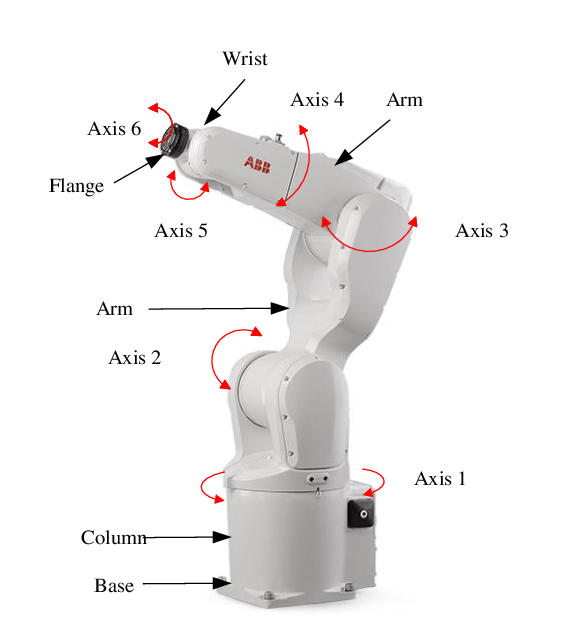 Wrist
Axis 4
Arm
Axis 6
ABB
Flange
Axis 5
Axis 3
Arm
Axis 2
Axis 1
Column
Base